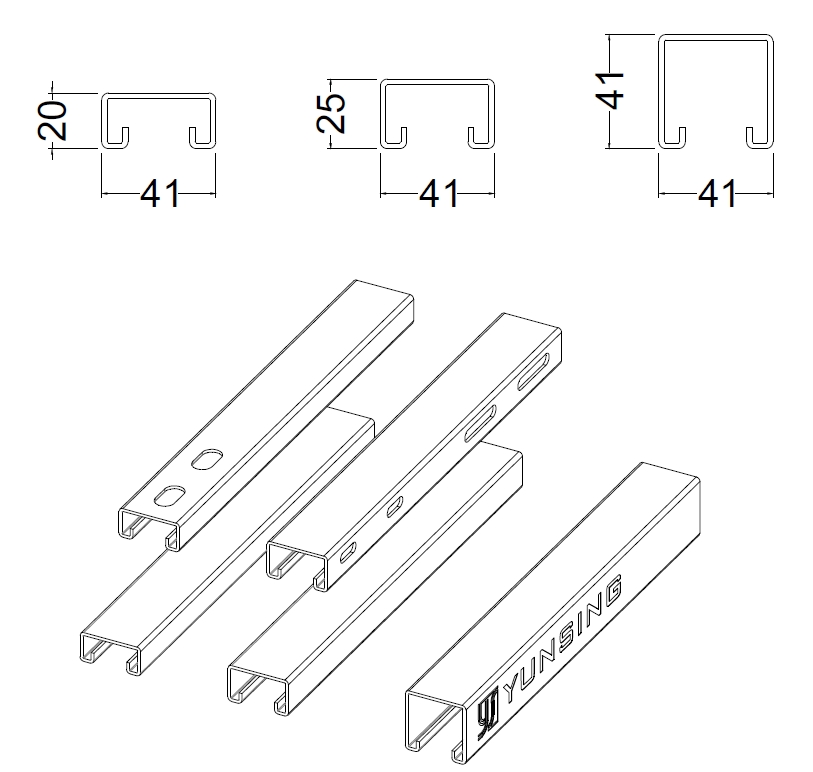 20
41
25
41
41
41
YUNSING